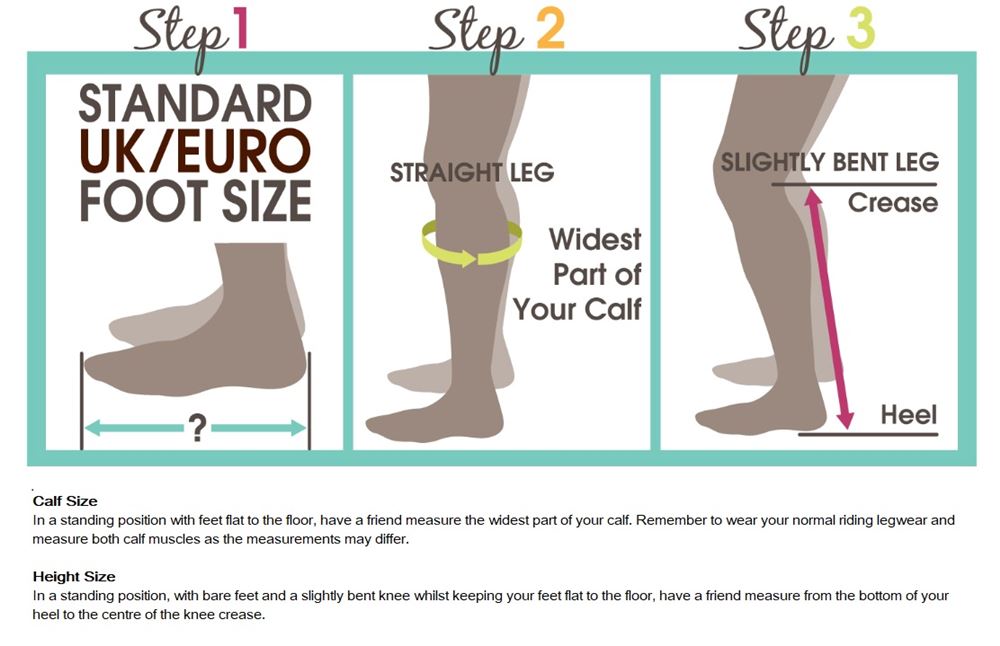 Step 1

STANDARD UK/EURO FOOT SIZE

?

Step 2

STRAIGHT LEG

Widest Part of Your Calf

Step 3

SLIGHTLY BENT LEG

Crease

Heel

Calf Size
In a standing position with feet flat to the floor, have a friend measure the widest part of your calf. Remember to wear your normal riding legwear and measure both calf muscles as the measurements may differ.

Height Size
In a standing position, with bare feet and a slightly bent knee whilst keeping your feet flat to the floor, have a friend measure from the bottom of your heel to the centre of the knee crease.