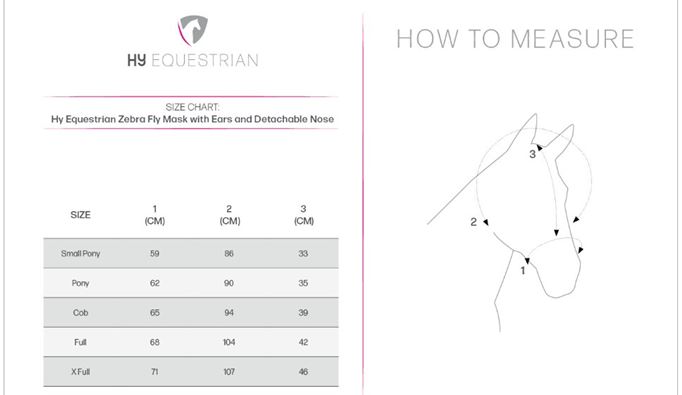 HY EQUESTRIAN

SIZE CHART:
Hy Equestrian Zebra Fly Mask with Ears and Detachable Nose

| SIZE | 1 (CM) | 2 (CM) | 3 (CM) |
|---|---|---|---|
| Small Pony | 59 | 86 | 33 |
| Pony | 62 | 90 | 35 |
| Cob | 65 | 94 | 39 |
| Full | 68 | 104 | 42 |
| X Full | 71 | 107 | 46 |

HOW TO MEASURE

3

2

1