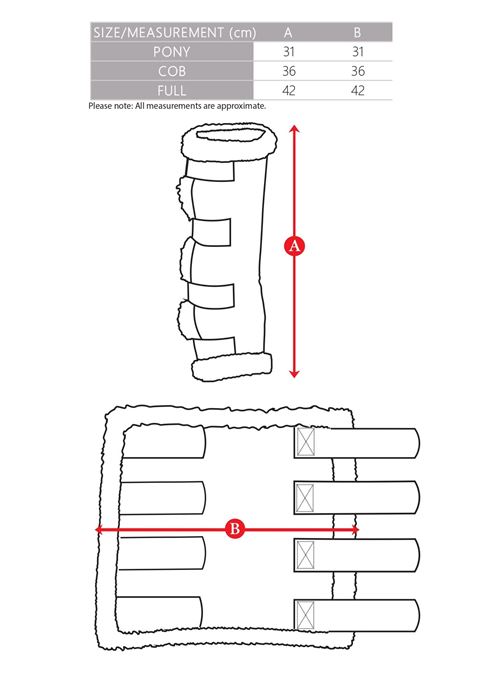 | SIZE/MEASUREMENT (cm) | A | B |
|---|---|---|
| PONY | 31 | 31 |
| COB | 36 | 36 |
| FULL | 42 | 42 |

Please note: All measurements are approximate.

A

B