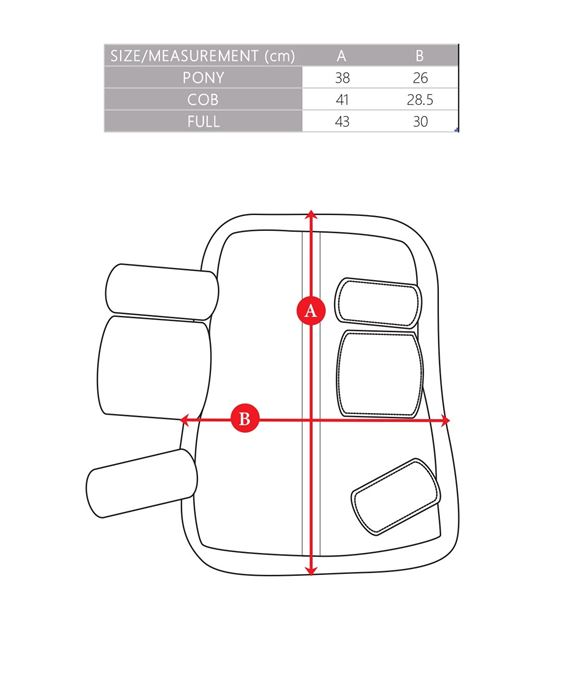 | SIZE/MEASUREMENT (cm) | A | B |
|---|---|---|
| PONY | 38 | 26 |
| COB | 41 | 28.5 |
| FULL | 43 | 30 |

A

B