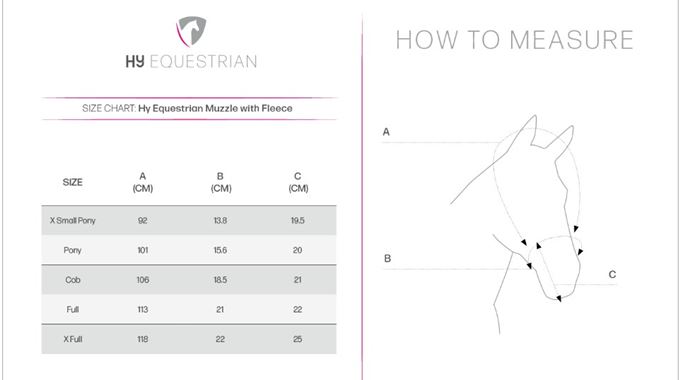 HY EQUESTRIAN

SIZE CHART: Hy Equestrian Muzzle with Fleece

| SIZE | A (CM) | B (CM) | C (CM) |
|---|---|---|---|
| X Small Pony | 92 | 13.8 | 19.5 |
| Pony | 101 | 15.6 | 20 |
| Cob | 106 | 18.5 | 21 |
| Full | 113 | 21 | 22 |
| X Full | 118 | 22 | 25 |

HOW TO MEASURE

A

B

C