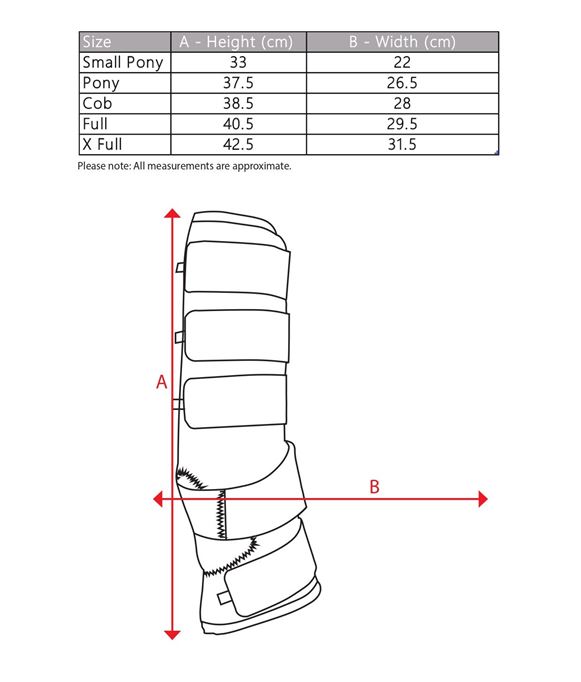 | Size | A - Height (cm) | B - Width (cm) |
|---|---|---|
| Small Pony | 33 | 22 |
| Pony | 37.5 | 26.5 |
| Cob | 38.5 | 28 |
| Full | 40.5 | 29.5 |
| X Full | 42.5 | 31.5 |

Please note: All measurements are approximate.

A

B