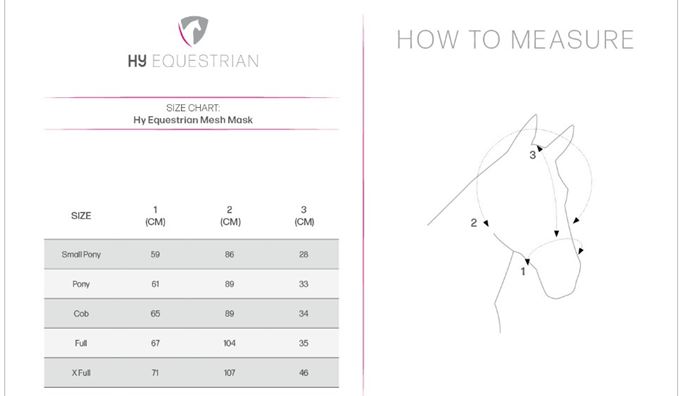 HY EQUESTRIAN

SIZE CHART:
Hy Equestrian Mesh Mask

| SIZE | 1 (CM) | 2 (CM) | 3 (CM) |
|---|---|---|---|
| Small Pony | 59 | 86 | 28 |
| Pony | 61 | 89 | 33 |
| Cob | 65 | 89 | 34 |
| Full | 67 | 104 | 35 |
| X Full | 71 | 107 | 46 |

HOW TO MEASURE

3
2
1