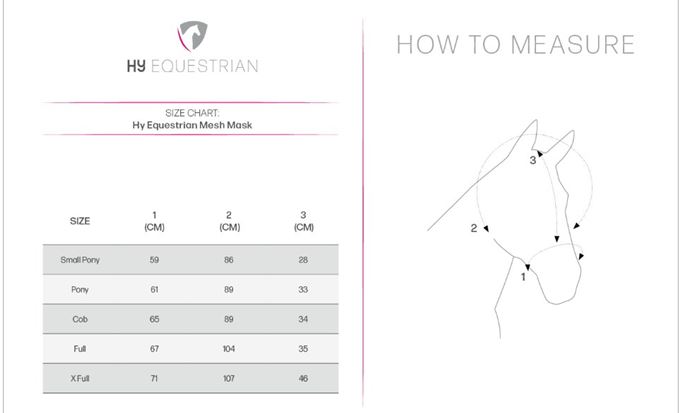 HY EQUESTRIAN

SIZE CHART:
Hy Equestrian Mesh Mask

| SIZE | 1 (CM) | 2 (CM) | 3 (CM) |
|---|---|---|---|
| Small Pony | 59 | 86 | 28 |
| Pony | 61 | 89 | 33 |
| Cob | 65 | 89 | 34 |
| Full | 67 | 104 | 35 |
| X Full | 71 | 107 | 46 |

HOW TO MEASURE

3

2

1