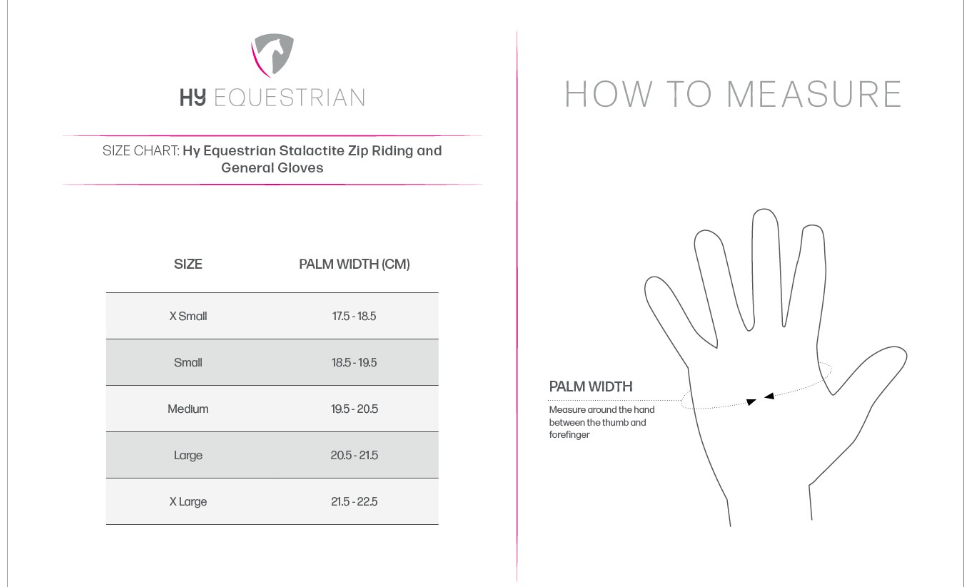 HY EQUESTRIAN

SIZE CHART: Hy Equestrian Stalactite Zip Riding and General Gloves

| SIZE | PALM WIDTH (CM) |
|---|---|
| X Small | 17.5 - 18.5 |
| Small | 18.5 - 19.5 |
| Medium | 19.5 - 20.5 |
| Large | 20.5 - 21.5 |
| X Large | 21.5 - 22.5 |

HOW TO MEASURE

PALM WIDTH

Measure around the hand between the thumb and forefinger