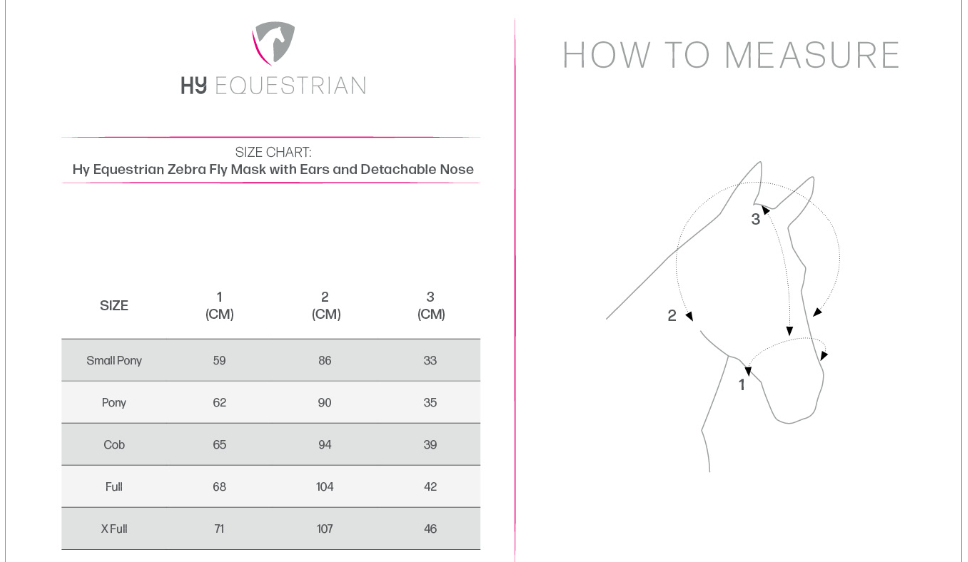 HY EQUESTRIAN

SIZE CHART:
Hy Equestrian Zebra Fly Mask with Ears and Detachable Nose

| SIZE | 1 (CM) | 2 (CM) | 3 (CM) |
|---|---|---|---|
| Small Pony | 59 | 86 | 33 |
| Pony | 62 | 90 | 35 |
| Cob | 65 | 94 | 39 |
| Full | 68 | 104 | 42 |
| X Full | 71 | 107 | 46 |

HOW TO MEASURE

3
2
1