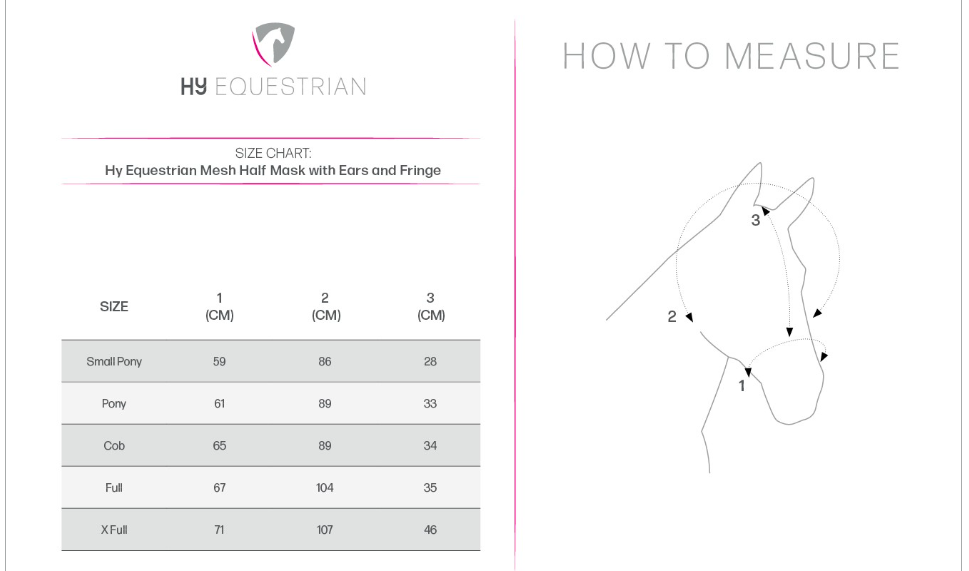 HY EQUESTRIAN

SIZE CHART:
Hy Equestrian Mesh Half Mask with Ears and Fringe

| SIZE | 1 (CM) | 2 (CM) | 3 (CM) |
|---|---|---|---|
| Small Pony | 59 | 86 | 28 |
| Pony | 61 | 89 | 33 |
| Cob | 65 | 89 | 34 |
| Full | 67 | 104 | 35 |
| X Full | 71 | 107 | 46 |

HOW TO MEASURE

3
2
1