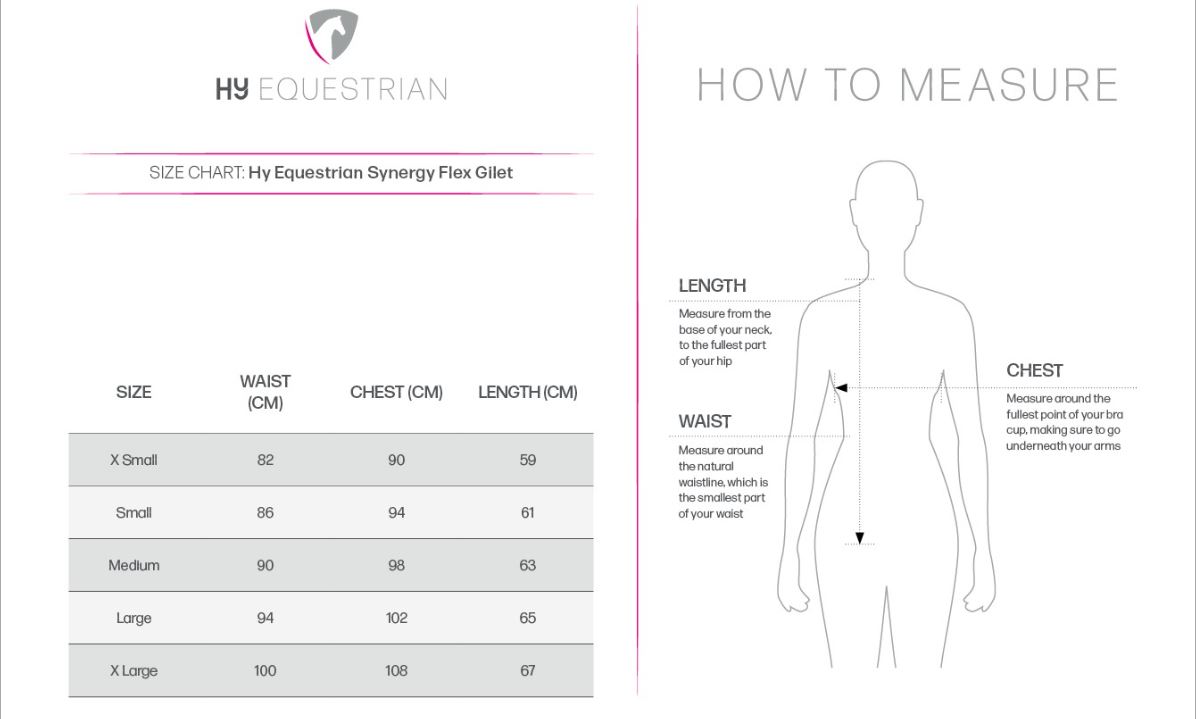 HY EQUESTRIAN

SIZE CHART: Hy Equestrian Synergy Flex Gilet

| SIZE | WAIST (CM) | CHEST (CM) | LENGTH (CM) |
|---|---|---|---|
| X Small | 82 | 90 | 59 |
| Small | 86 | 94 | 61 |
| Medium | 90 | 98 | 63 |
| Large | 94 | 102 | 65 |
| X Large | 100 | 108 | 67 |

HOW TO MEASURE

LENGTH

Measure from the base of your neck, to the fullest part of your hip

WAIST

Measure around the natural waistline, which is the smallest part of your waist

CHEST

Measure around the fullest point of your bra cup, making sure to go underneath your arms