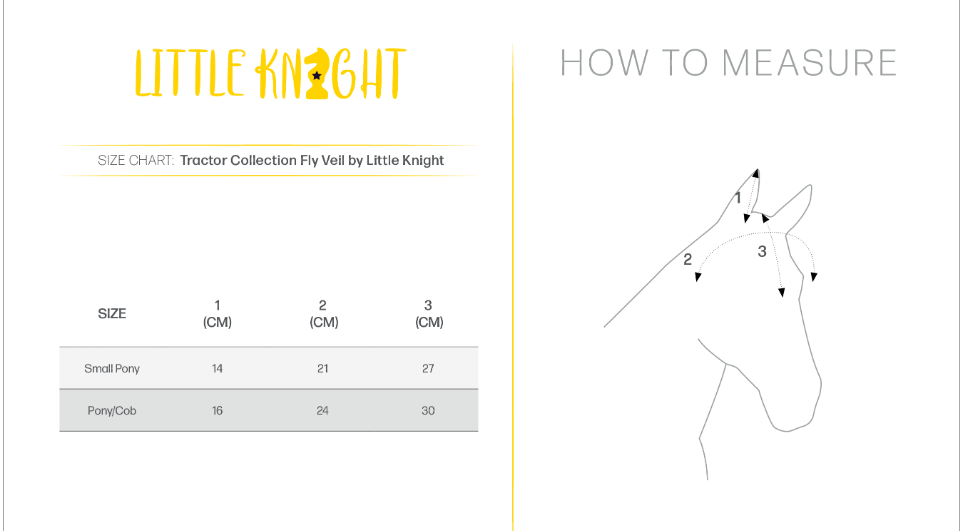 LITTLE KNIGHT

SIZE CHART: Tractor Collection Fly Veil by Little Knight

| SIZE | 1 (CM) | 2 (CM) | 3 (CM) |
|---|---|---|---|
| Small Pony | 14 | 21 | 27 |
| Pony/Cob | 16 | 24 | 30 |

HOW TO MEASURE

1

2

3