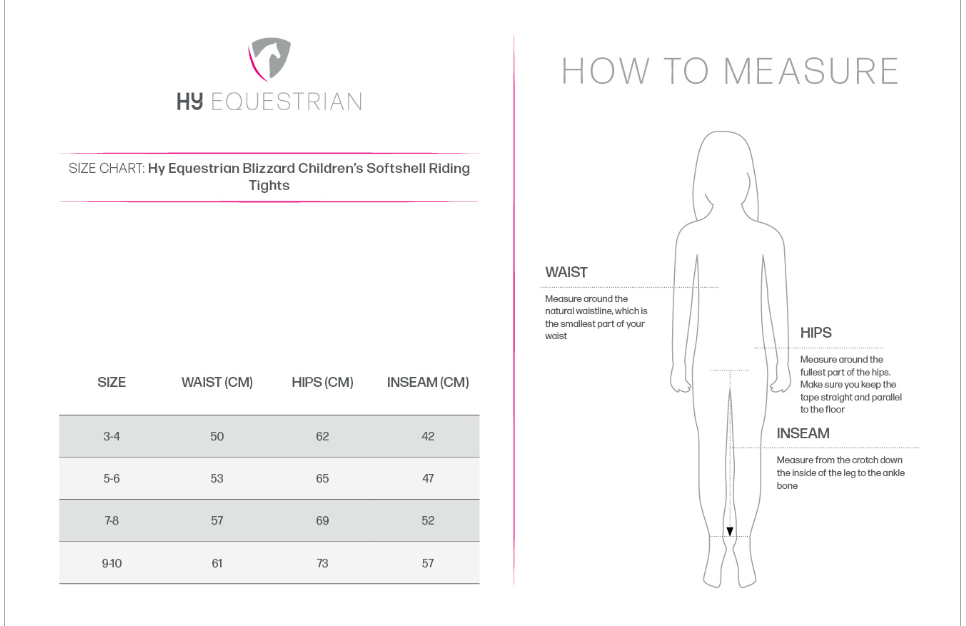 HY EQUESTRIAN

SIZE CHART: Hy Equestrian Blizzard Children's Softshell Riding Tights

| SIZE | WAIST (CM) | HIPS (CM) | INSEAM (CM) |
|---|---|---|---|
| 3-4 | 50 | 62 | 42 |
| 5-6 | 53 | 65 | 47 |
| 7-8 | 57 | 69 | 52 |
| 9-10 | 61 | 73 | 57 |

HOW TO MEASURE

WAIST
Measure around the natural waistline, which is the smallest part of your waist

HIPS
Measure around the fullest part of the hips. Make sure you keep the tape straight and parallel to the floor

INSEAM
Measure from the crotch down the inside of the leg to the ankle bone