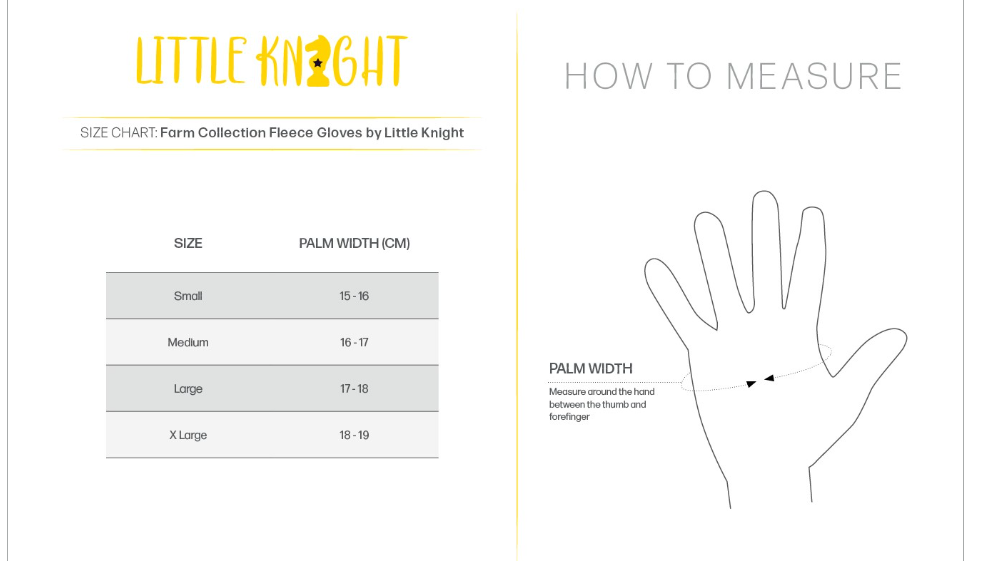 LITTLE KNIGHT

SIZE CHART: Farm Collection Fleece Gloves by Little Knight

| SIZE | PALM WIDTH (CM) |
|---|---|
| Small | 15 - 16 |
| Medium | 16 - 17 |
| Large | 17 - 18 |
| X Large | 18 - 19 |

HOW TO MEASURE

PALM WIDTH

Measure around the hand between the thumb and forefinger