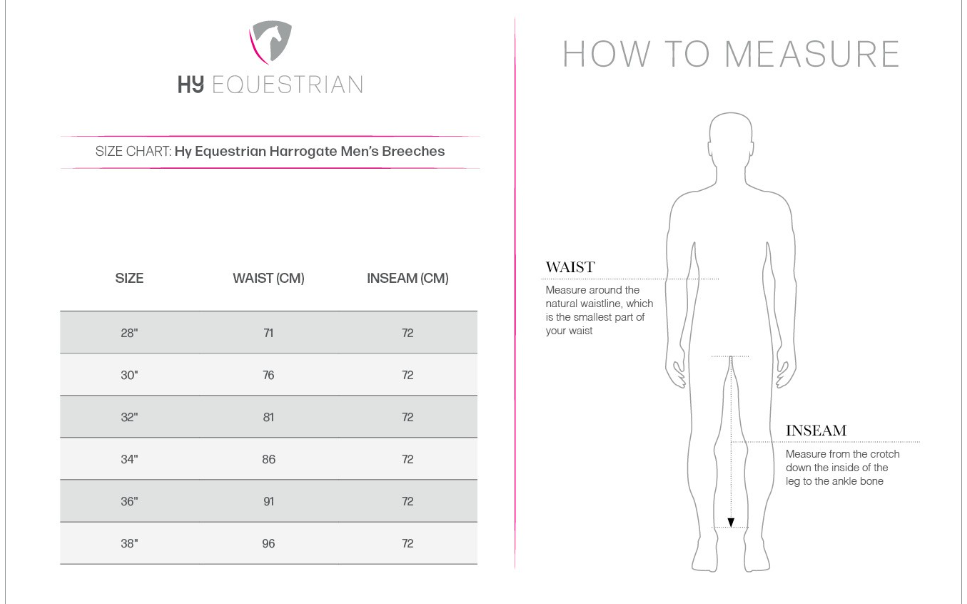 HY EQUESTRIAN

SIZE CHART: Hy Equestrian Harrogate Men's Breeches

| SIZE | WAIST (CM) | INSEAM (CM) |
|---|---|---|
| 28" | 71 | 72 |
| 30" | 76 | 72 |
| 32" | 81 | 72 |
| 34" | 86 | 72 |
| 36" | 91 | 72 |
| 38" | 96 | 72 |

HOW TO MEASURE

WAIST
Measure around the natural waistline, which is the smallest part of your waist

INSEAM
Measure from the crotch down the inside of the leg to the ankle bone