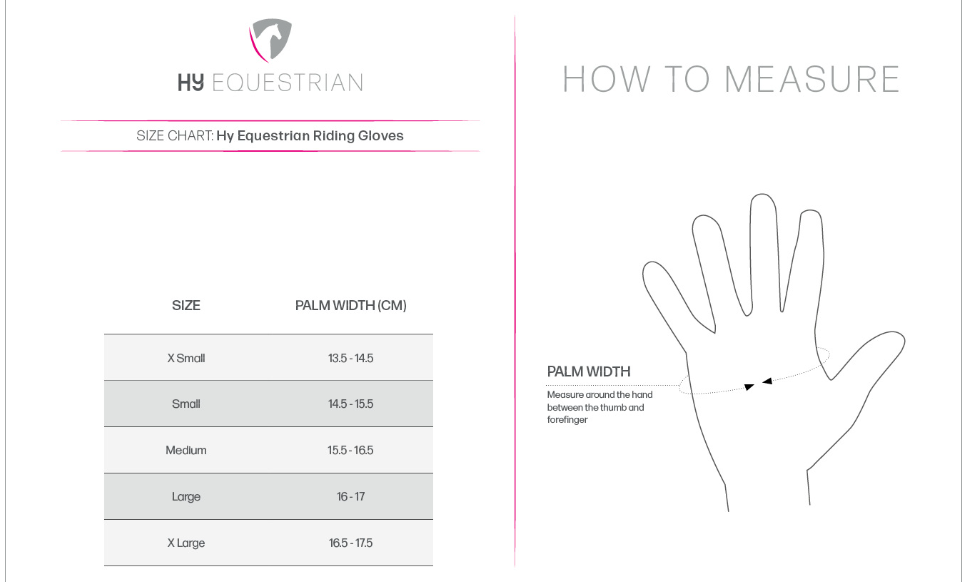 HY EQUESTRIAN

SIZE CHART: Hy Equestrian Riding Gloves

| SIZE | PALM WIDTH (CM) |
|---|---|
| X Small | 13.5 - 14.5 |
| Small | 14.5 - 15.5 |
| Medium | 15.5 - 16.5 |
| Large | 16 - 17 |
| X Large | 16.5 - 17.5 |

HOW TO MEASURE

PALM WIDTH
Measure around the hand between the thumb and forefinger