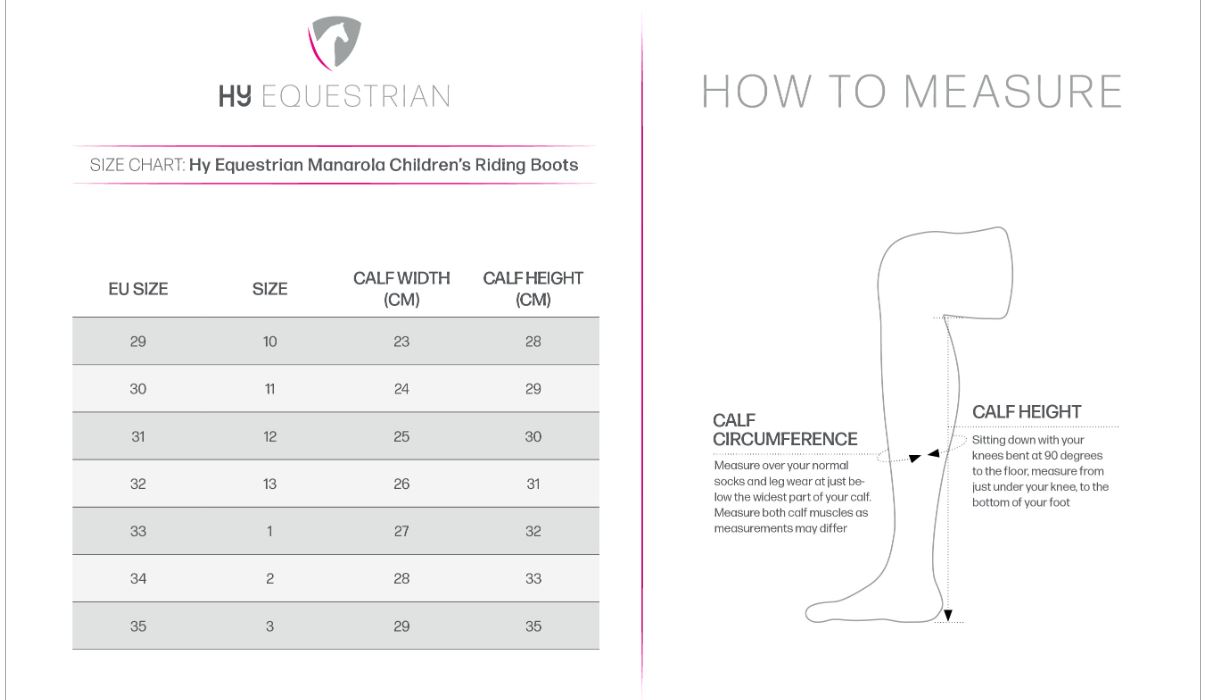 HY EQUESTRIAN

SIZE CHART: Hy Equestrian Manarola Children's Riding Boots

| EU SIZE | SIZE | CALF WIDTH (CM) | CALF HEIGHT (CM) |
|---|---|---|---|
| 29 | 10 | 23 | 28 |
| 30 | 11 | 24 | 29 |
| 31 | 12 | 25 | 30 |
| 32 | 13 | 26 | 31 |
| 33 | 1 | 27 | 32 |
| 34 | 2 | 28 | 33 |
| 35 | 3 | 29 | 35 |

HOW TO MEASURE

CALF CIRCUMFERENCE
Measure over your normal socks and leg wear at just below the widest part of your calf. Measure both calf muscles as measurements may differ

CALF HEIGHT
Sitting down with your knees bent at 90 degrees to the floor, measure from just under your knee, to the bottom of your foot