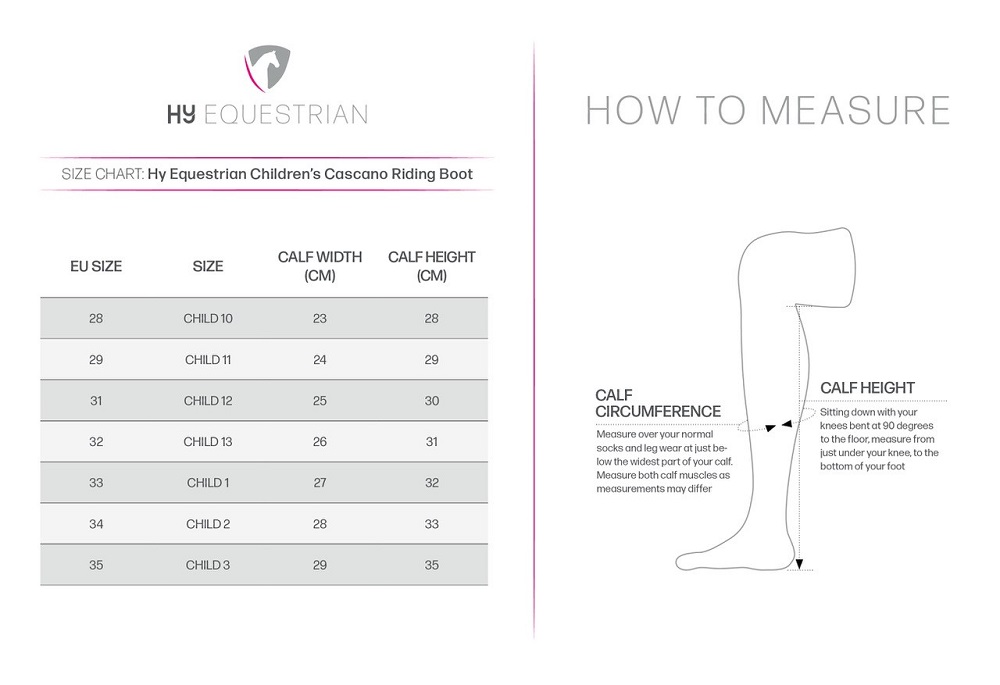 HY EQUESTRIAN

SIZE CHART: Hy Equestrian Children's Cascano Riding Boot

| EU SIZE | SIZE | CALF WIDTH (CM) | CALF HEIGHT (CM) |
|---|---|---|---|
| 28 | CHILD 10 | 23 | 28 |
| 29 | CHILD 11 | 24 | 29 |
| 31 | CHILD 12 | 25 | 30 |
| 32 | CHILD 13 | 26 | 31 |
| 33 | CHILD 1 | 27 | 32 |
| 34 | CHILD 2 | 28 | 33 |
| 35 | CHILD 3 | 29 | 35 |

HOW TO MEASURE

CALF CIRCUMFERENCE
Measure over your normal socks and leg wear at just below the widest part of your calf. Measure both calf muscles as measurements may differ

CALF HEIGHT
Sitting down with your knees bent at 90 degrees to the floor, measure from just under your knee, to the bottom of your foot