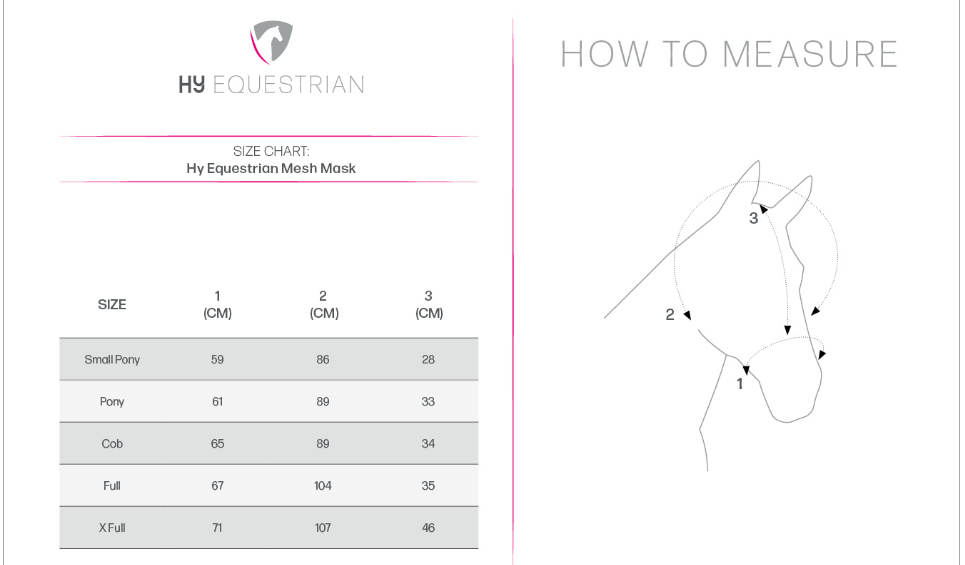 HY EQUESTRIAN

SIZE CHART:
Hy Equestrian Mesh Mask

| SIZE | 1 (CM) | 2 (CM) | 3 (CM) |
|---|---|---|---|
| Small Pony | 59 | 86 | 28 |
| Pony | 61 | 89 | 33 |
| Cob | 65 | 89 | 34 |
| Full | 67 | 104 | 35 |
| X Full | 71 | 107 | 46 |

HOW TO MEASURE

3
2
1