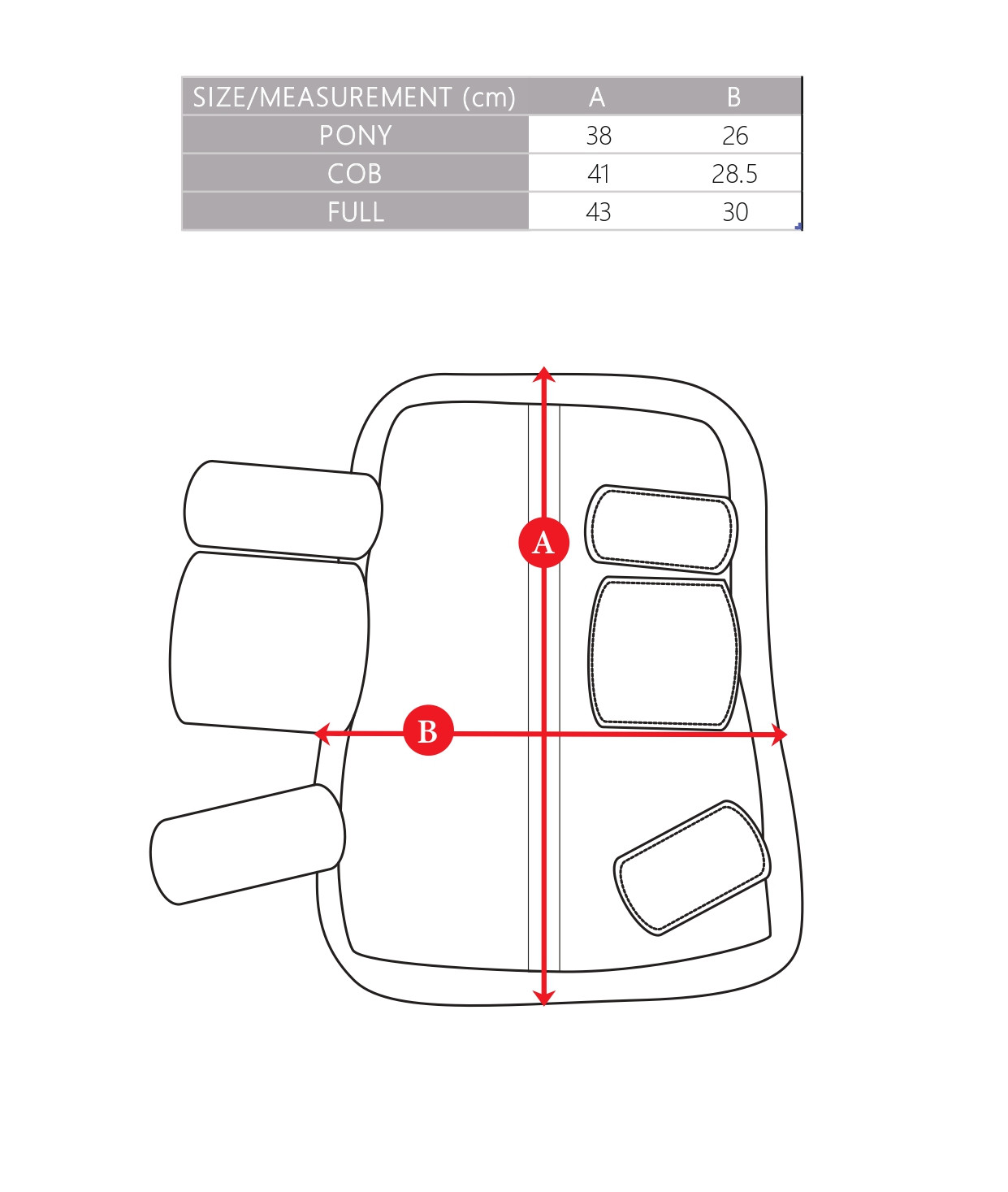 | SIZE/MEASUREMENT (cm) | A | B |
|---|---|---|
| PONY | 38 | 26 |
| COB | 41 | 28.5 |
| FULL | 43 | 30 |

A

B