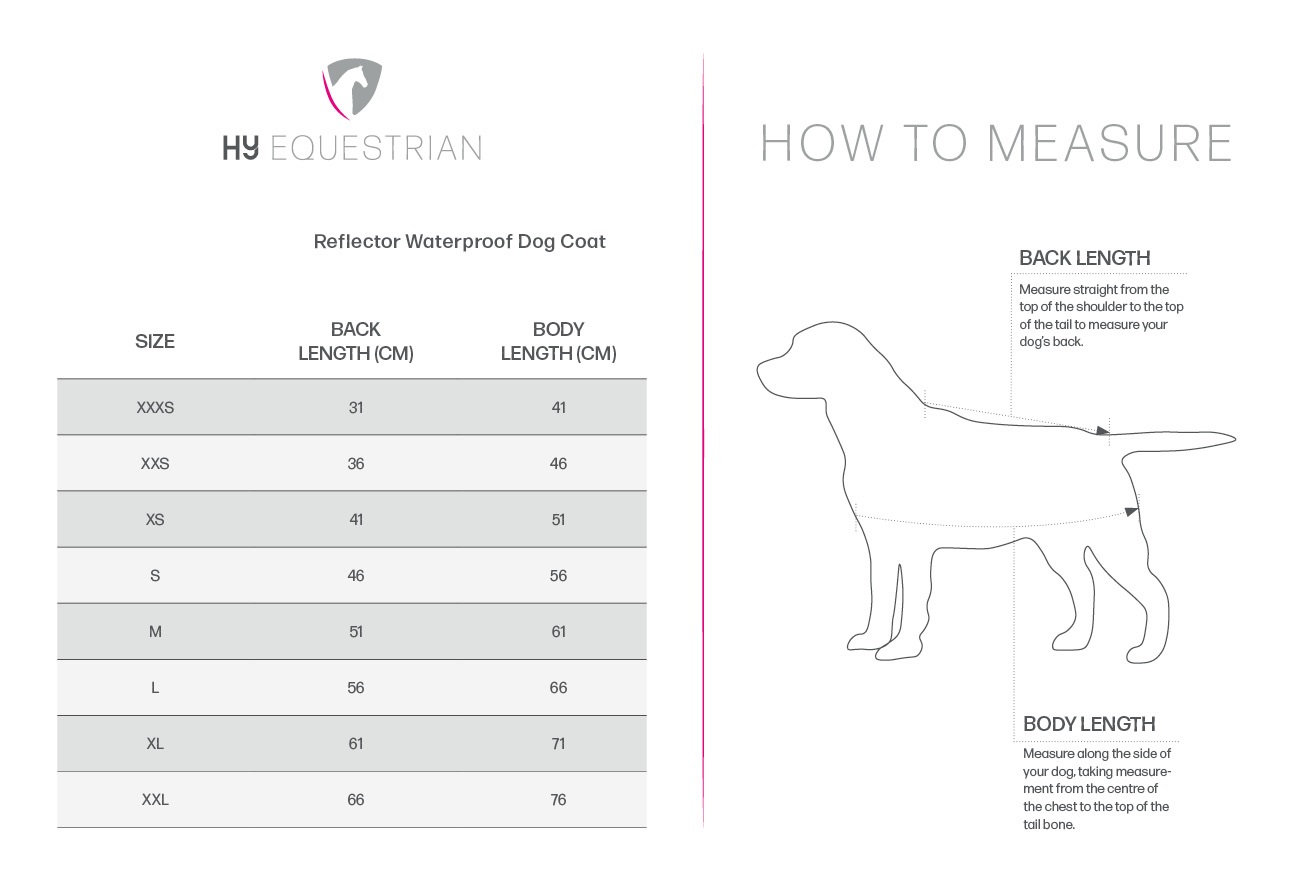 HY EQUESTRIAN

Reflector Waterproof Dog Coat

| SIZE | BACK LENGTH (CM) | BODY LENGTH (CM) |
|---|---|---|
| XXXS | 31 | 41 |
| XXS | 36 | 46 |
| XS | 41 | 51 |
| S | 46 | 56 |
| M | 51 | 61 |
| L | 56 | 66 |
| XL | 61 | 71 |
| XXL | 66 | 76 |

HOW TO MEASURE

BACK LENGTH
Measure straight from the top of the shoulder to the top of the tail to measure your dog's back.

BODY LENGTH
Measure along the side of your dog, taking measurement from the centre of the chest to the top of the tail bone.