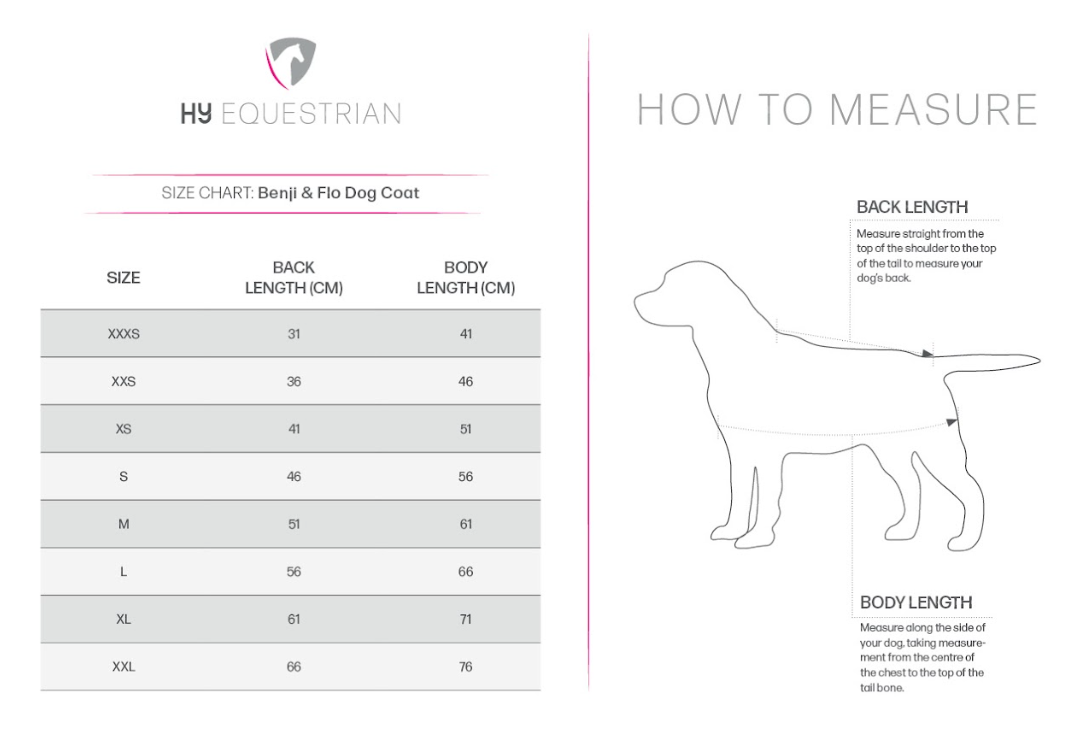 HY EQUESTRIAN

SIZE CHART: Benji & Flo Dog Coat

| SIZE | BACK LENGTH (CM) | BODY LENGTH (CM) |
|---|---|---|
| XXXS | 31 | 41 |
| XXS | 36 | 46 |
| XS | 41 | 51 |
| S | 46 | 56 |
| M | 51 | 61 |
| L | 56 | 66 |
| XL | 61 | 71 |
| XXL | 66 | 76 |

HOW TO MEASURE

BACK LENGTH

Measure straight from the top of the shoulder to the top of the tail to measure your dog's back.

BODY LENGTH

Measure along the side of your dog, taking measurement from the centre of the chest to the top of the tail bone.