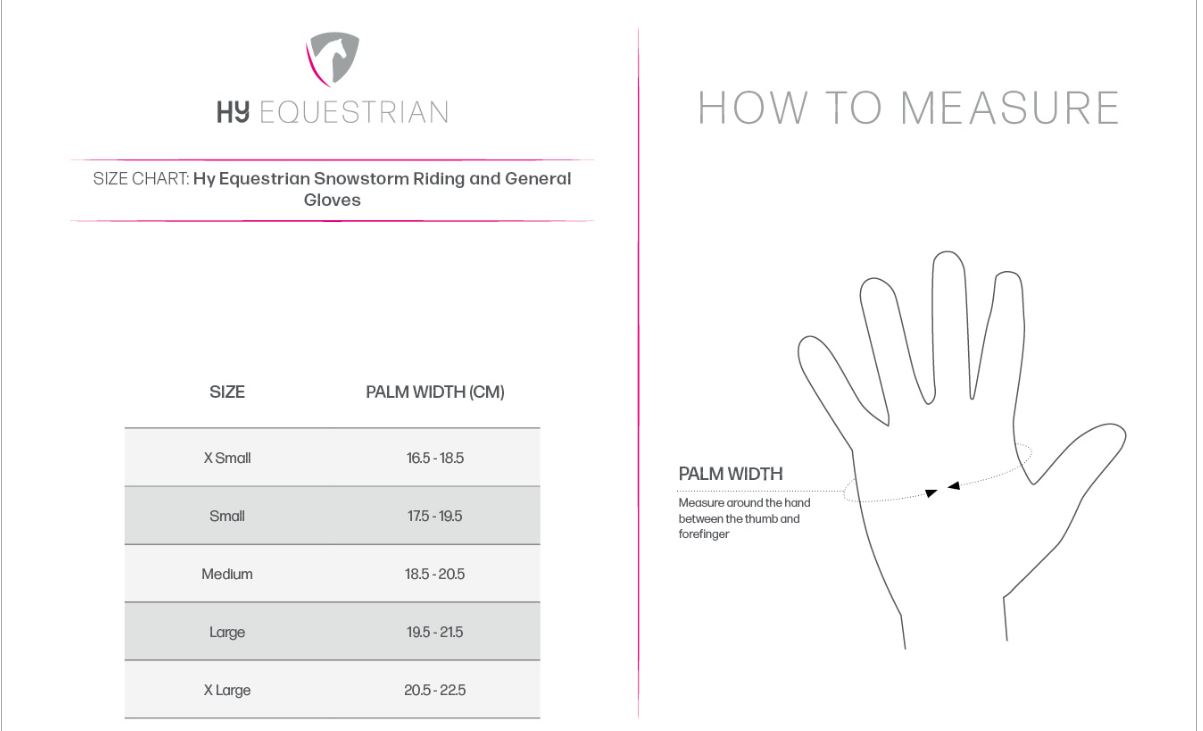 HY EQUESTRIAN

SIZE CHART: Hy Equestrian Snowstorm Riding and General Gloves

| SIZE | PALM WIDTH (CM) |
|---|---|
| X Small | 16.5 - 18.5 |
| Small | 17.5 - 19.5 |
| Medium | 18.5 - 20.5 |
| Large | 19.5 - 21.5 |
| X Large | 20.5 - 22.5 |

HOW TO MEASURE

PALM WIDTH

Measure around the hand between the thumb and forefinger