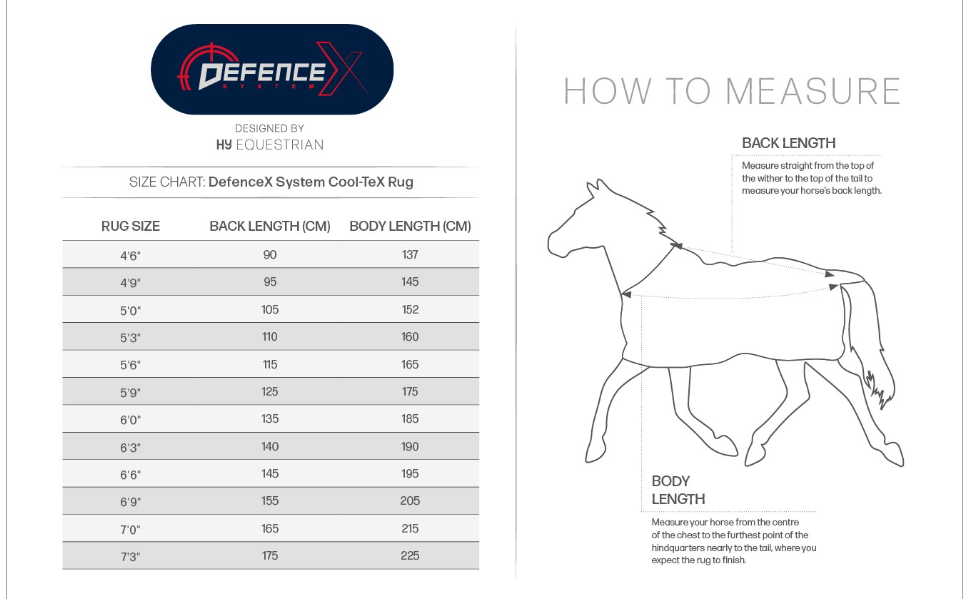 DEFENCE X
SYSTEM

DESIGNED BY
HY EQUESTRIAN

SIZE CHART: DefenceX System Cool-TeX Rug

| RUG SIZE | BACK LENGTH (CM) | BODY LENGTH (CM) |
|---|---|---|
| 4'6" | 90 | 137 |
| 4'9" | 95 | 145 |
| 5'0" | 105 | 152 |
| 5'3" | 110 | 160 |
| 5'6" | 115 | 165 |
| 5'9" | 125 | 175 |
| 6'0" | 135 | 185 |
| 6'3" | 140 | 190 |
| 6'6" | 145 | 195 |
| 6'9" | 155 | 205 |
| 7'0" | 165 | 215 |
| 7'3" | 175 | 225 |

HOW TO MEASURE

BACK LENGTH

Measure straight from the top of the wither to the top of the tail to measure your horse's back length.

BODY LENGTH

Measure your horse from the centre of the chest to the furthest point of the hindquarters nearly to the tail, where you expect the rug to finish.