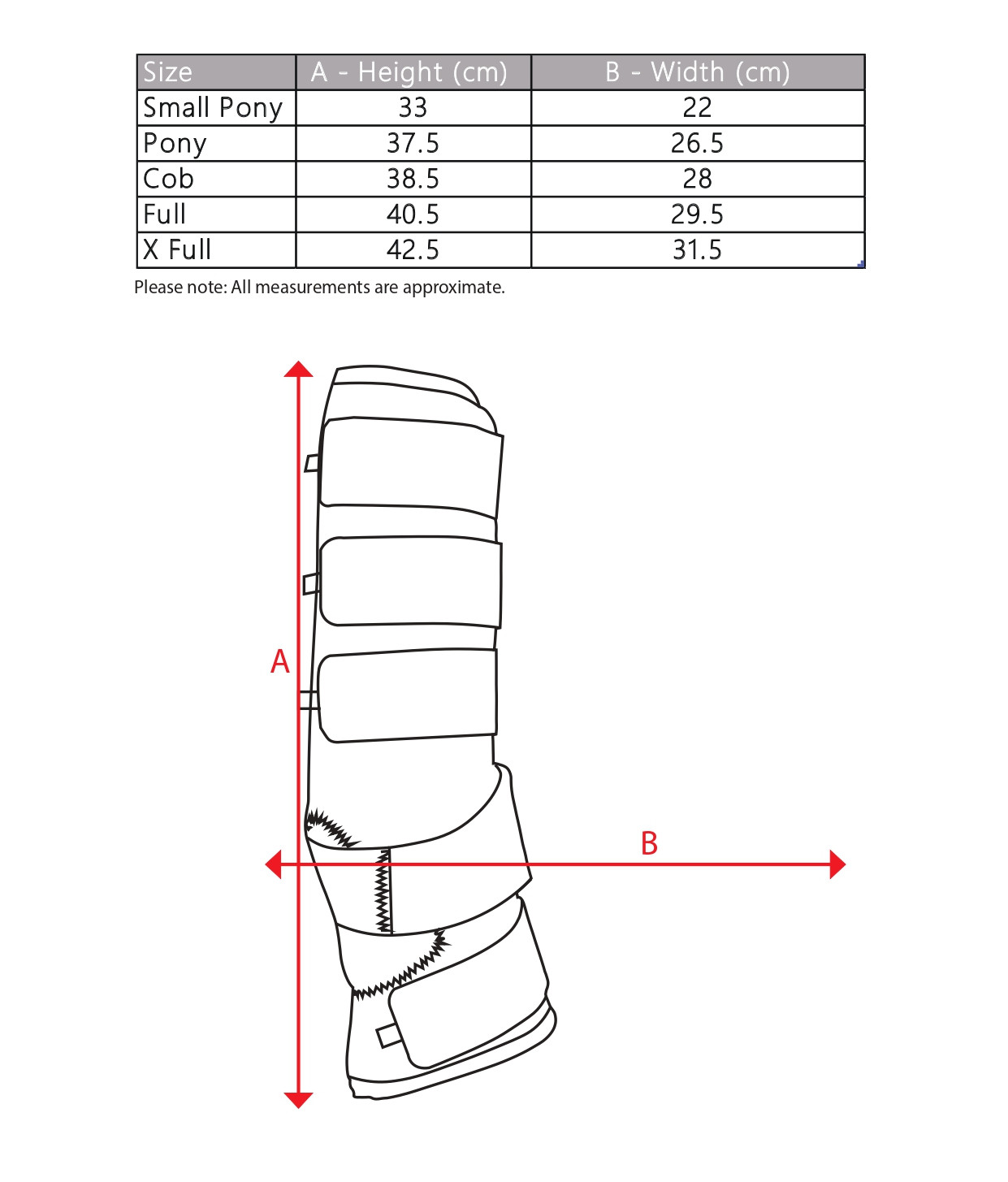 | Size | A - Height (cm) | B - Width (cm) |
|---|---|---|
| Small Pony | 33 | 22 |
| Pony | 37.5 | 26.5 |
| Cob | 38.5 | 28 |
| Full | 40.5 | 29.5 |
| X Full | 42.5 | 31.5 |

Please note: All measurements are approximate.

A

B