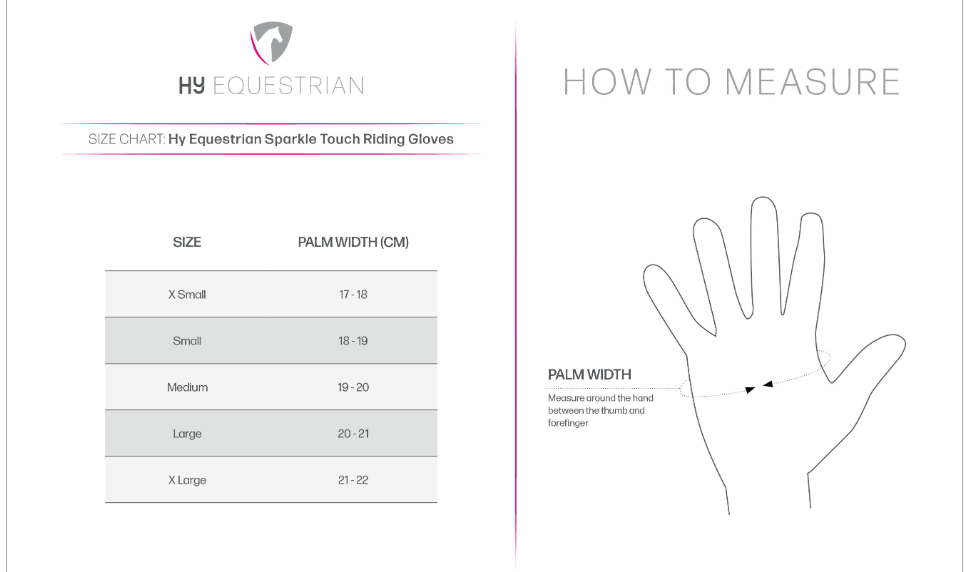 HY EQUESTRIAN

SIZE CHART: Hy Equestrian Sparkle Touch Riding Gloves

| SIZE | PALM WIDTH (CM) |
|---|---|
| X Small | 17 - 18 |
| Small | 18 - 19 |
| Medium | 19 - 20 |
| Large | 20 - 21 |
| X Large | 21 - 22 |

HOW TO MEASURE

PALM WIDTH

Measure around the hand between the thumb and forefinger