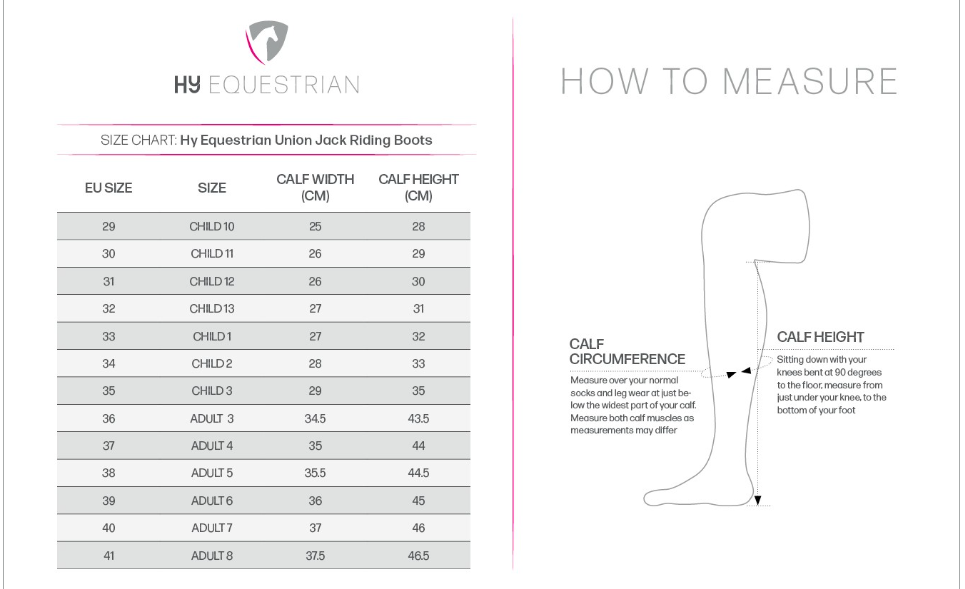 HY EQUESTRIAN

SIZE CHART: Hy Equestrian Union Jack Riding Boots

| EU SIZE | SIZE | CALF WIDTH (CM) | CALF HEIGHT (CM) |
|---|---|---|---|
| 29 | CHILD 10 | 25 | 28 |
| 30 | CHILD 11 | 26 | 29 |
| 31 | CHILD 12 | 26 | 30 |
| 32 | CHILD 13 | 27 | 31 |
| 33 | CHILD 1 | 27 | 32 |
| 34 | CHILD 2 | 28 | 33 |
| 35 | CHILD 3 | 29 | 35 |
| 36 | ADULT 3 | 34.5 | 43.5 |
| 37 | ADULT 4 | 35 | 44 |
| 38 | ADULT 5 | 35.5 | 44.5 |
| 39 | ADULT 6 | 36 | 45 |
| 40 | ADULT 7 | 37 | 46 |
| 41 | ADULT 8 | 37.5 | 46.5 |

HOW TO MEASURE

CALF CIRCUMFERENCE

Measure over your normal socks and leg wear at just below the widest part of your calf. Measure both calf muscles as measurements may differ

CALF HEIGHT

Sitting down with your knees bent at 90 degrees to the floor, measure from just under your knee, to the bottom of your foot