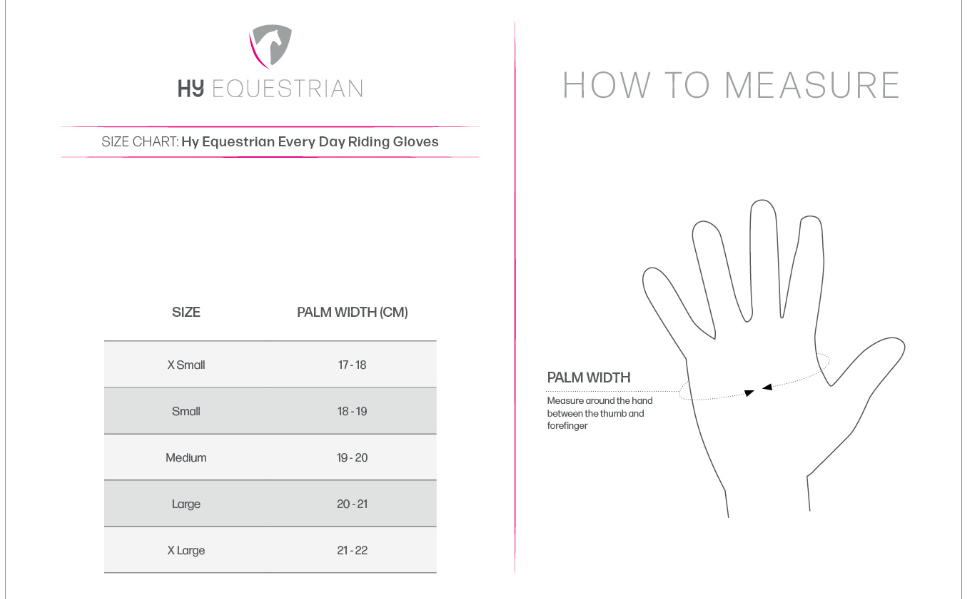 HY EQUESTRIAN

SIZE CHART: Hy Equestrian Every Day Riding Gloves

| SIZE | PALM WIDTH (CM) |
|---|---|
| X Small | 17 - 18 |
| Small | 18 - 19 |
| Medium | 19 - 20 |
| Large | 20 - 21 |
| X Large | 21 - 22 |

HOW TO MEASURE

PALM WIDTH

Measure around the hand between the thumb and forefinger