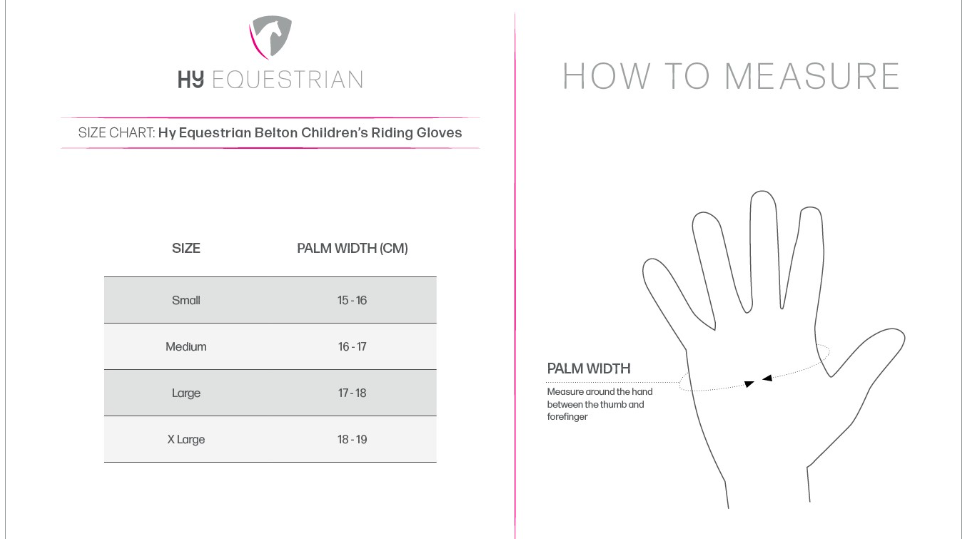 HY EQUESTRIAN

SIZE CHART: Hy Equestrian Belton Children's Riding Gloves

| SIZE | PALM WIDTH (CM) |
|---|---|
| Small | 15 - 16 |
| Medium | 16 - 17 |
| Large | 17 - 18 |
| X Large | 18 - 19 |

HOW TO MEASURE

PALM WIDTH
Measure around the hand between the thumb and forefinger