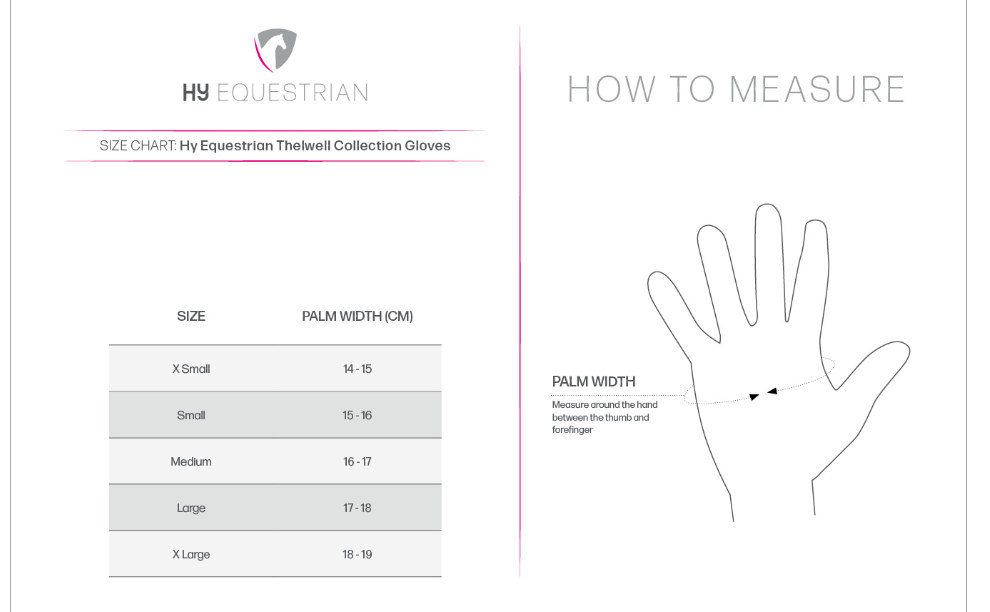 HY EQUESTRIAN

SIZE CHART: Hy Equestrian Thelwell Collection Gloves

| SIZE | PALM WIDTH (CM) |
|---|---|
| X Small | 14 - 15 |
| Small | 15 - 16 |
| Medium | 16 - 17 |
| Large | 17 - 18 |
| X Large | 18 - 19 |

HOW TO MEASURE

PALM WIDTH
Measure around the hand between the thumb and forefinger